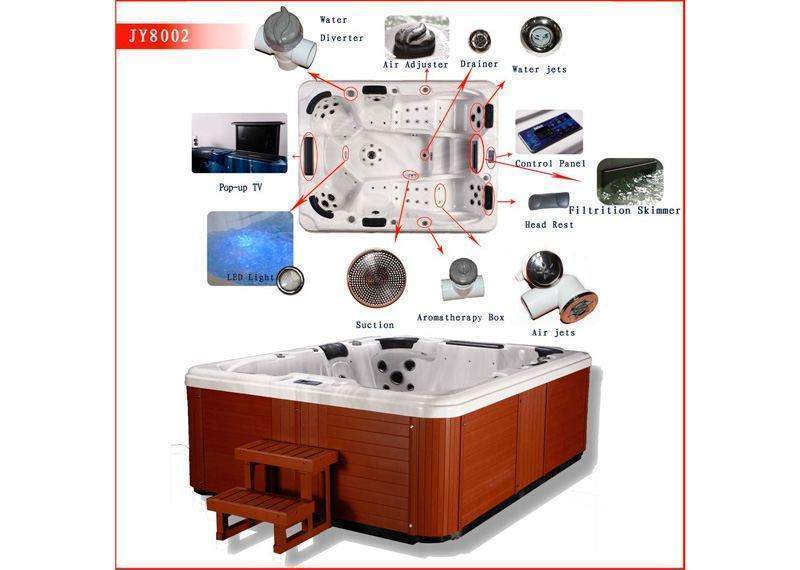 JY8002

Water Diverter

Air Adjuster

Drainer

Water jets

Pop-up TV

Control Panel

Filtrition Skimmer

Head Rest

LED Light

Suction

Aromatherapy Box

Air jets